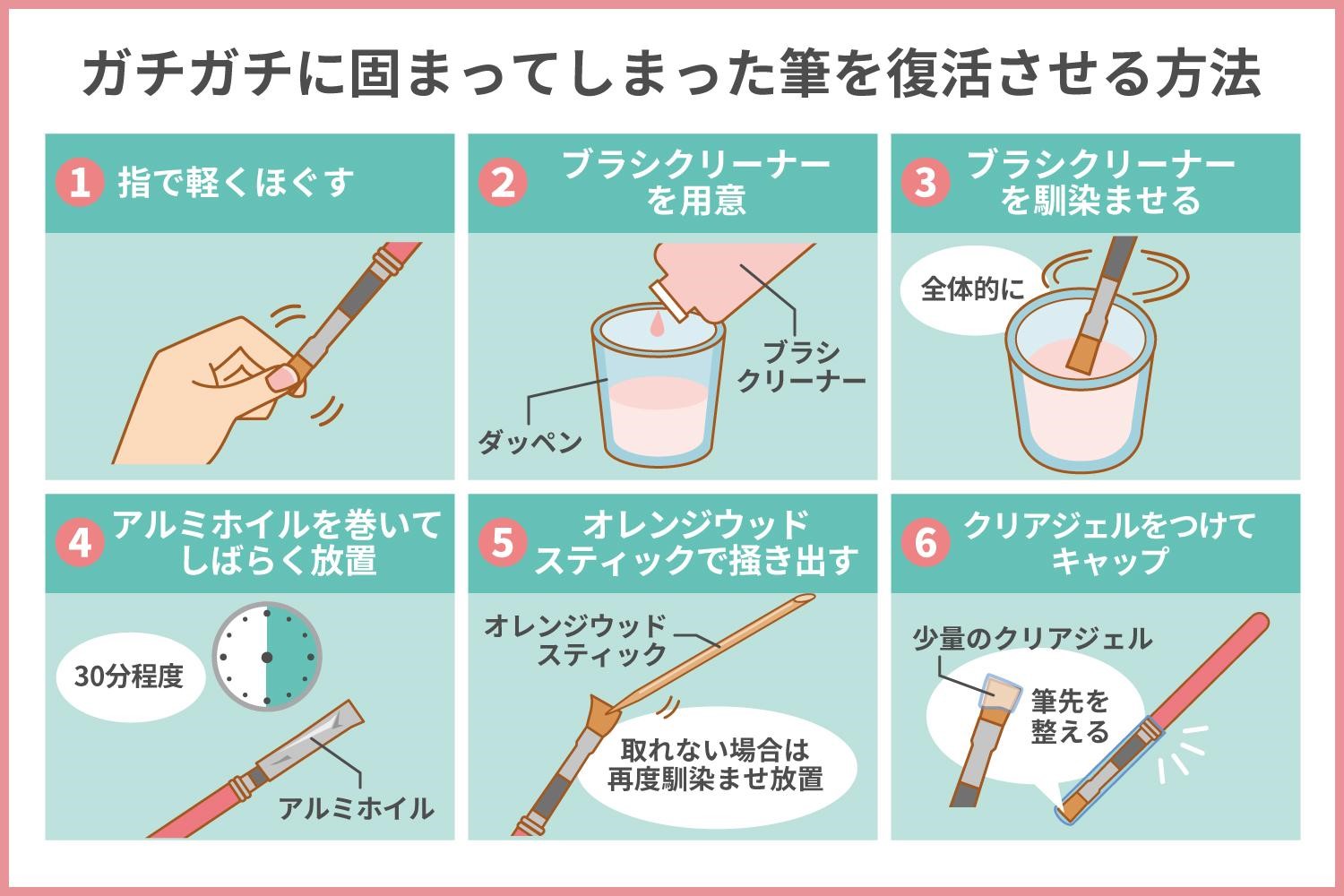 ガチガチに固まってしまった筆を復活させる方法

1 指で軽くほぐす

2 ブラシクリーナーを用意

ブラシクリーナー

ダッペン

3 ブラシクリーナーを馴染ませる

全体的に

4 アルミホイルを巻いてしばらく放置

30分程度

アルミホイル

5 オレンジウッドスティックで掻き出す

オレンジウッドスティック

取れない場合は再度馴染ませ放置

6 クリアジェルをつけてキャップ

少量のクリアジェル

筆先を整える